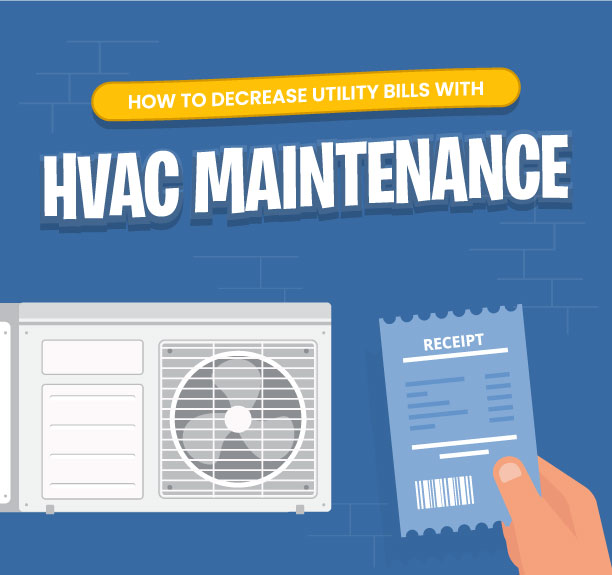 HOW TO DECREASE UTILITY BILLS WITH

HVAC MAINTENANCE

RECEIPT